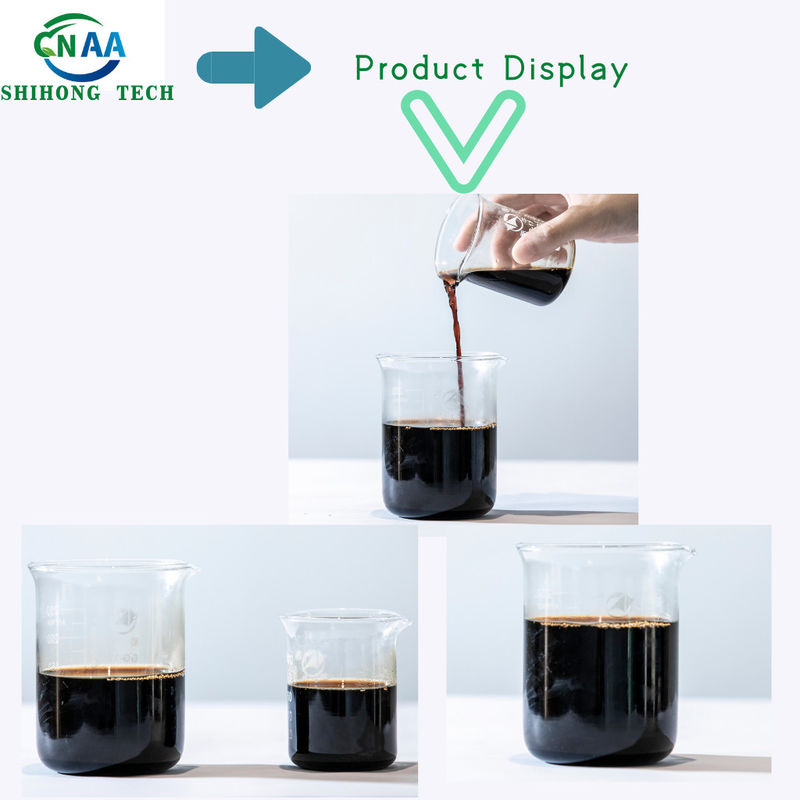 CNAA
SHIHONG TECH

Product Display